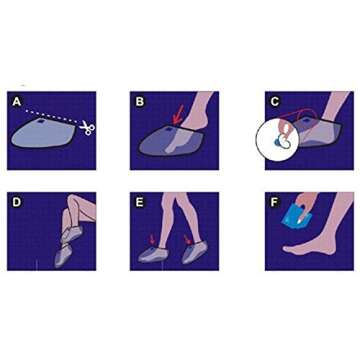 A

B

C

D

E

F