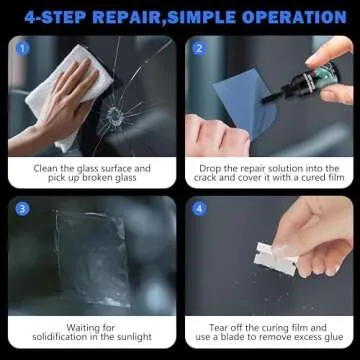 4-STEP REPAIR,SIMPLE OPERATION

1

Clean the glass surface and pick up broken glass

2

Drop the repair solution into the crack and cover it with a cured film

3

Waiting for solidification in the sunlight

4

Tear off the curing film and use a blade to remove excess glue