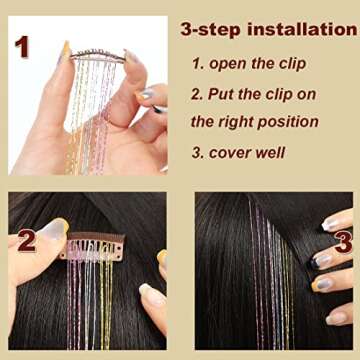 1

3-step installation

1. open the clip

2. Put the clip on the right position

3. cover well

2

3