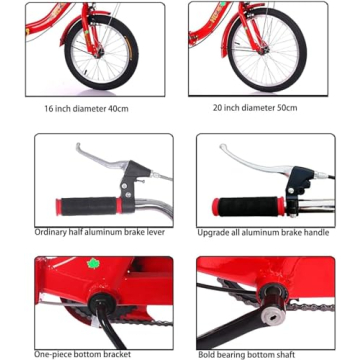 16 inch diameter 40cm

20 inch diameter 50cm

Ordinary half aluminum brake lever

Upgrade all aluminum brake handle

One-piece bottom bracket

Bold bearing bottom shaft