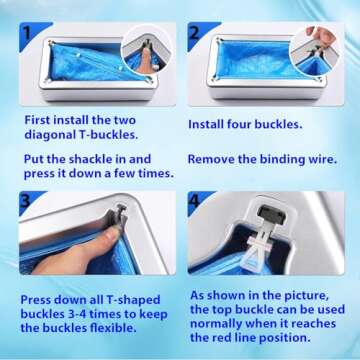 1

First install the two diagonal T-buckles.

Put the shackle in and press it down a few times.

2

Install four buckles.

Remove the binding wire.

3

Press down all T-shaped buckles 3-4 times to keep the buckles flexible.

4

As shown in the picture, the top buckle can be used normally when it reaches the red line position.