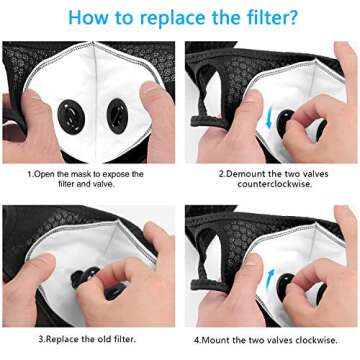 How to replace the filter?

1.Open the mask to expose the filter and valve.

2.Demount the two valves counterclockwise.

3.Replace the old filter.

4.Mount the two valves clockwise.