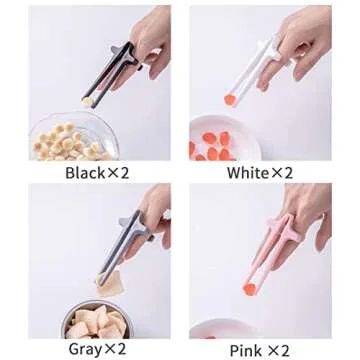 Black×2

White×2

Gray×2

Pink ×2