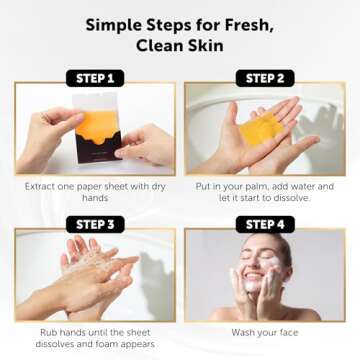 Simple Steps for Fresh, Clean Skin

STEP 1

Extract one paper sheet with dry hands

STEP 2

Put in your palm, add water and let it start to dissolve.

STEP 3

Rub hands until the sheet dissolves and foam appears

STEP 4

Wash your face