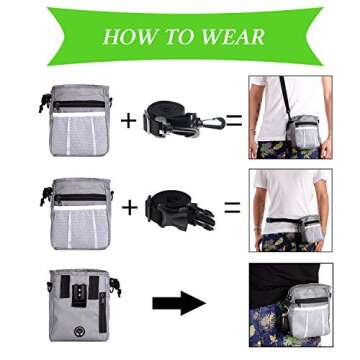 HOW TO WEAR

+ =

+ =