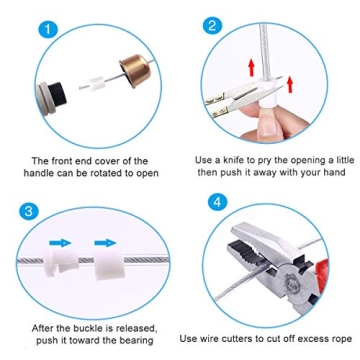 1

The front end cover of the handle can be rotated to open

2

Use a knife to pry the opening a little then push it away with your hand

3

After the buckle is released, push it toward the bearing

4

Use wire cutters to cut off excess rope