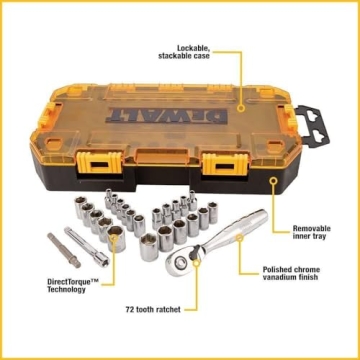 Lockable, stackable case

DEWALT

Removable inner tray

Polished chrome vanadium finish

DirectTorque™ Technology

72 tooth ratchet