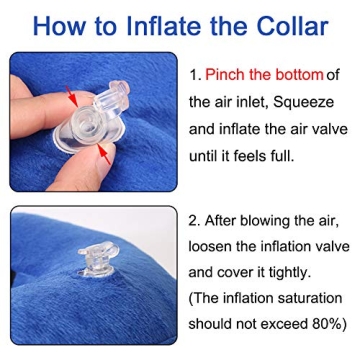 How to Inflate the Collar

1. Pinch the bottom of the air inlet, Squeeze and inflate the air valve until it feels full.

2. After blowing the air, loosen the inflation valve and cover it tightly. (The inflation saturation should not exceed 80%)