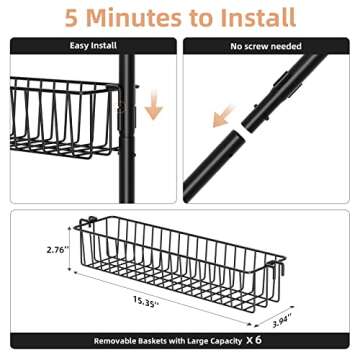 5 Minutes to Install

Easy Install

No screw needed

2.76''

15.35''

3.94''

Removable Baskets with Large Capacity x 6