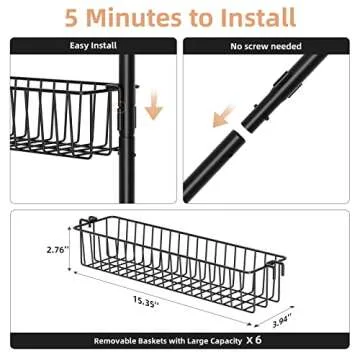 5 Minutes to Install

Easy Install

No screw needed

2.76''

15.35''

3.94''

Removable Baskets with Large Capacity x 6