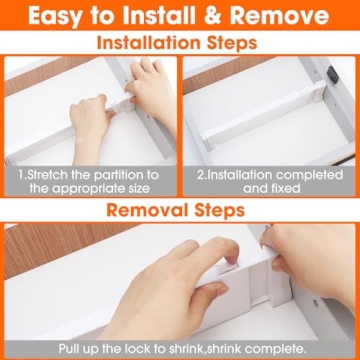 Easy to Install & Remove

Installation Steps

1.Stretch the partition to the appropriate size

2.Installation completed and fixed

Removal Steps

Pull up the lock to shrink,shrink complete.