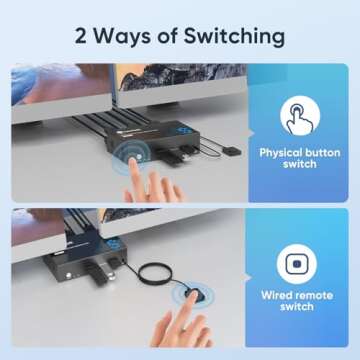 2 Ways of Switching

Physical button switch

Wired remote switch