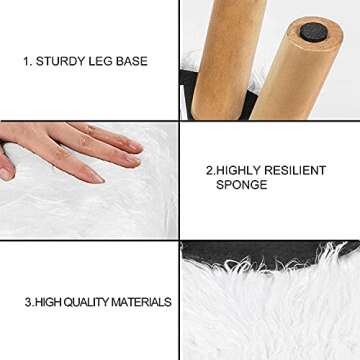 1. STURDY LEG BASE

2.HIGHLY RESILIENT SPONGE

3.HIGH QUALITY MATERIALS