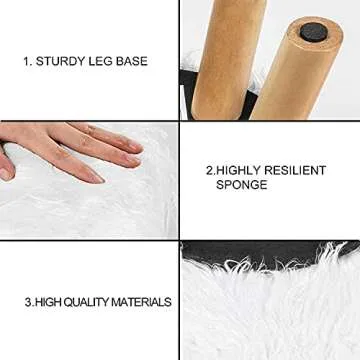 1. STURDY LEG BASE

2.HIGHLY RESILIENT SPONGE

3.HIGH QUALITY MATERIALS