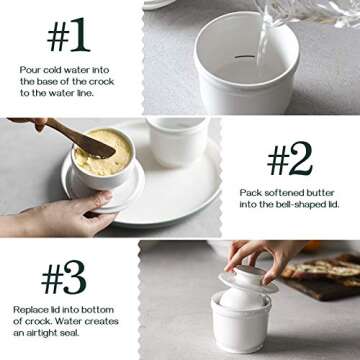 #1

Pour cold water into the base of the crock to the water line.

#2

Pack softened butter into the bell-shaped lid.

#3

Replace lid into bottom of crock. Water creates an airtight seal.