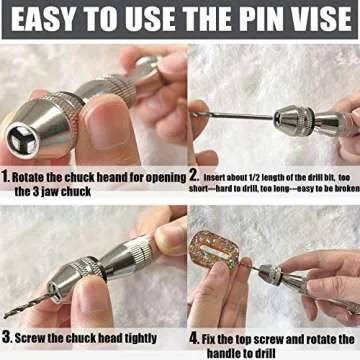 EASY TO USE THE PIN VISE

1. Rotate the chuck heand for opening the 3 jaw chuck

2. Insert about 1/2 length of the drill bit, too short---hard to drill, too long---easy to be broken

3. Screw the chuck head tightly

4. Fix the top screw and rotate the handle to drill