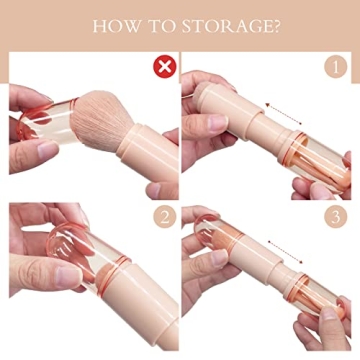 HOW TO STORAGE?

1

2

3