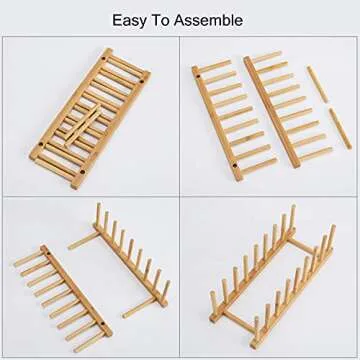 Easy To Assemble