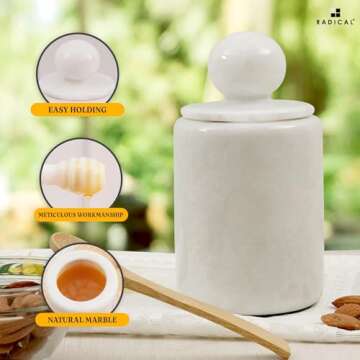 RADICAL

EASY HOLDING

METICULOUS WORKMANSHIP

NATURAL MARBLE