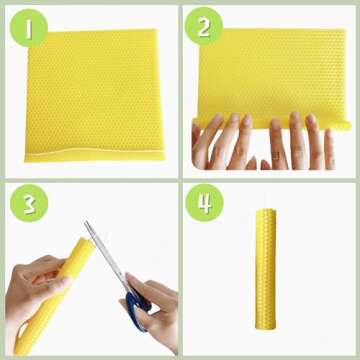 1

2

3

4