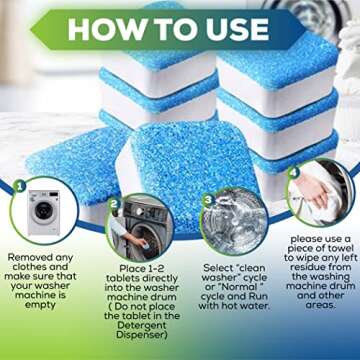 HOW TO USE

1

Removed any clothes and make sure that your washer machine is empty

2

Place 1-2 tablets directly into the washer machine drum ( Do not place the tablet in the Detergent Dispenser)

3

Select "clean washer" cycle or "Normal " cycle and Run with hot water.

4

please use a piece of towel to wipe any left residue from the washing machine drum and other areas.