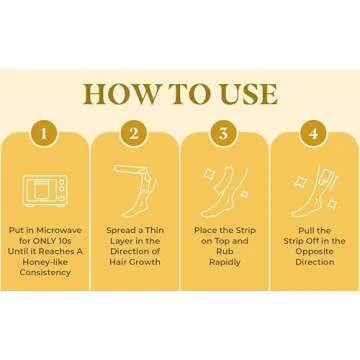 HOW TO USE

1

Put in Microwave for ONLY 10s Until it Reaches A Honey-like Consistency

2

Spread a Thin Layer in the Direction of Hair Growth

3

Place the Strip on Top and Rub Rapidly

4

Pull the Strip Off in the Opposite Direction