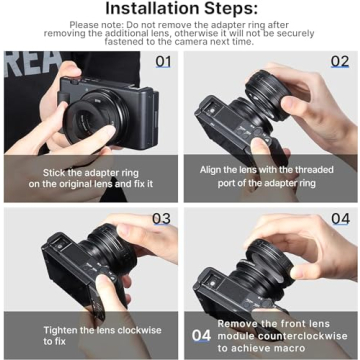 Installation Steps:

Please note: Do not remove the adapter ring after removing the additional lens, otherwise it will not be securely fastened to the camera next time.

REA

01

Stick the adapter ring on the original lens and fix it

02

Align the lens with the threaded port of the adapter ring

03

Tighten the lens clockwise to fix

04

04 Remove the front lens module counterclockwise to achieve macro