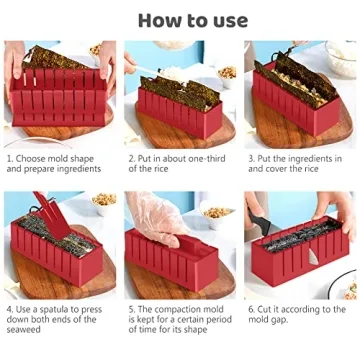 How to use

1. Choose mold shape and prepare ingredients

2. Put in about one-third of the rice

3. Put the ingredients in and cover the rice

4. Use a spatula to press down both ends of the seaweed

5. The compaction mold is kept for a certain period of time for its shape

6. Cut it according to the mold gap.