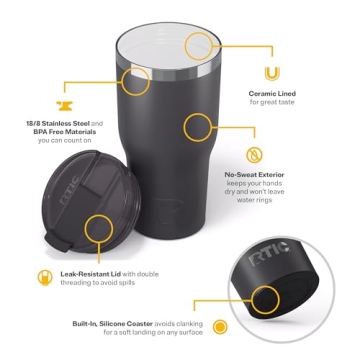 Ceramic Lined for great taste

18/8 Stainless Steel and BPA Free Materials you can count on

No-Sweat Exterior keeps your hands dry and won't leave water rings

RTIC

Leak-Resistant Lid with double threading to avoid spills

RTIC

Built-In, Silicone Coaster avoids clanking for a soft landing on any surface