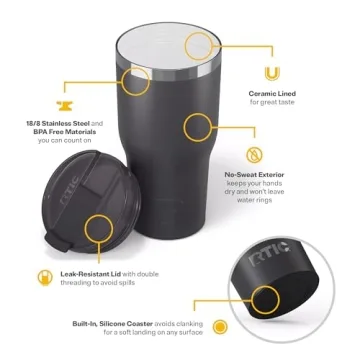 Ceramic Lined
for great taste

18/8 Stainless Steel and
BPA Free Materials
you can count on

No-Sweat Exterior
keeps your hands
dry and won't leave
water rings

RTIC

Leak-Resistant Lid with double
threading to avoid spills

RTIC

Built-In, Silicone Coaster avoids clanking
for a soft landing on any surface