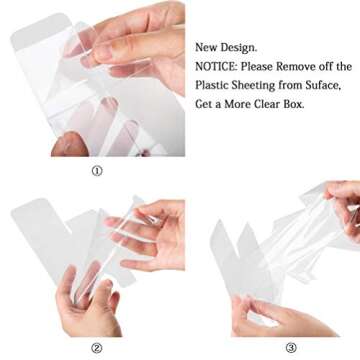 New Design.
NOTICE: Please Remove off the Plastic Sheeting from Suface, Get a More Clear Box.

①

②

③