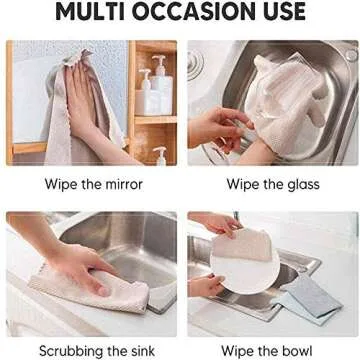 MULTI OCCASION USE

Wipe the mirror

Wipe the glass

Scrubbing the sink

Wipe the bowl