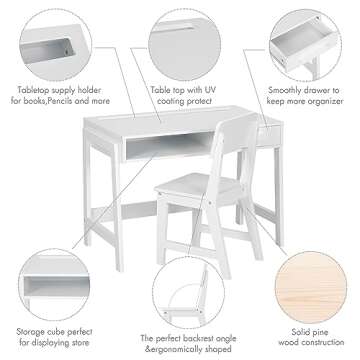 Tabletop supply holder for books,Pencils and more

Table top with UV coating protect

Smoothly drawer to keep more organizer

Storage cube perfect for displaying store

The perfect backrest angle &ergonomically shaped

Solid pine wood construction