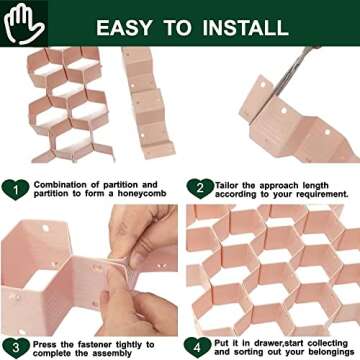 EASY TO INSTALL

1 Combination of partition and partition to form a honeycomb

2 Tailor the approach length according to your requirement.

3 Press the fastener tightly to complete the assembly

4 Put it in drawer,start collecting and sorting out your belongings