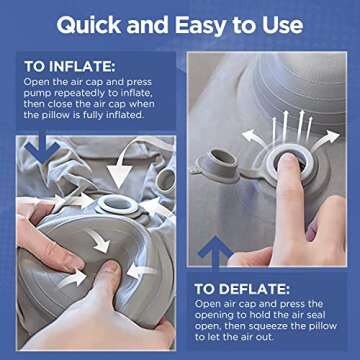 Quick and Easy to Use

TO INFLATE:
Open the air cap and press pump repeatedly to inflate, then close the air cap when the pillow is fully inflated.

TO DEFLATE:
Open air cap and press the opening to hold the air seal open, then squeeze the pillow to let the air out.