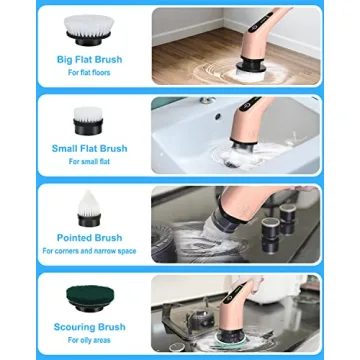 Big Flat Brush
For flat floors

Small Flat Brush
For small flat

Pointed Brush
For corners and narrow space

Scouring Brush
For oily areas