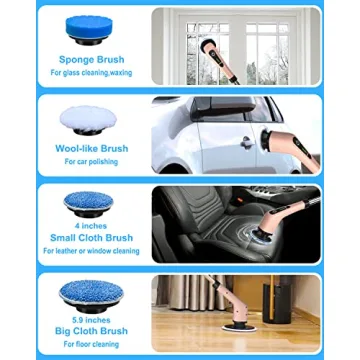 Sponge Brush
For glass cleaning,waxing

Wool-like Brush
For car polishing

4 inches
Small Cloth Brush
For leather or window cleaning

5.9 inches
Big Cloth Brush
For floor cleaning