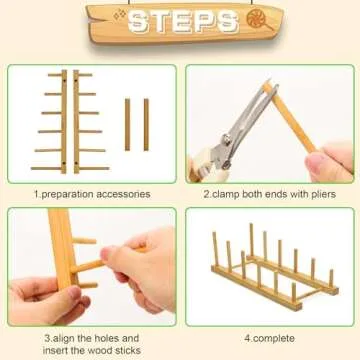 STEPS

1.preparation accessories

2.clamp both ends with pliers

3.align the holes and insert the wood sticks

4.complete