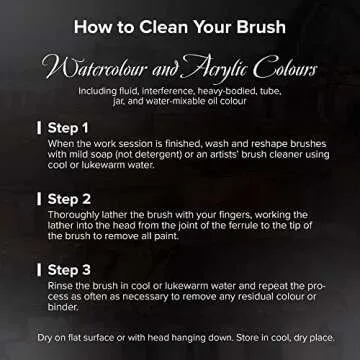 How to Clean Your Brush

Watercolour and Acrylic Colours

Including fluid, interference, heavy-bodied, tube, jar, and water-mixable oil colour

Step 1

When the work session is finished, wash and reshape brushes with mild soap (not detergent) or an artists' brush cleaner using cool or lukewarm water.

Step 2

Thoroughly lather the brush with your fingers, working the lather into the head from the joint of the ferrule to the tip of the brush to remove all paint.

Step 3

Rinse the brush in cool or lukewarm water and repeat the process as often as necessary to remove any residual colour or binder.

Dry on flat surface or with head hanging down. Store in cool, dry place.