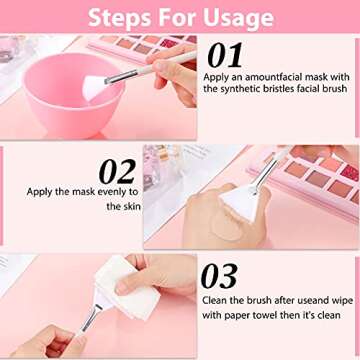 Steps For Usage

01

Apply an amountfacial mask with the synthetic bristles facial brush

02

Apply the mask evenly to the skin

03

Clean the brush after useand wipe with paper towel then it's clean