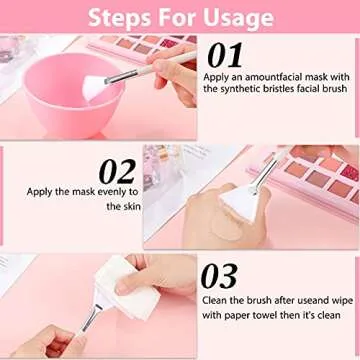 Steps For Usage

01
Apply an amountfacial mask with the synthetic bristles facial brush

02
Apply the mask evenly to the skin

03
Clean the brush after useand wipe with paper towel then it's clean