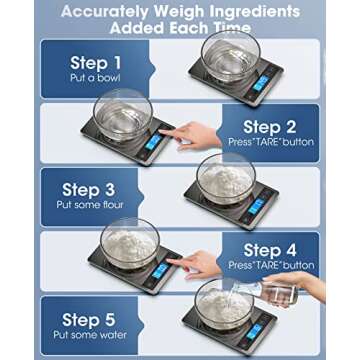 Accurately Weigh Ingredients Added Each Time

Step 1
Put a bowl

Step 2
Press"TARE"button

Step 3
Put some flour

Step 4
Press"TARE"button

Step 5
Put some water