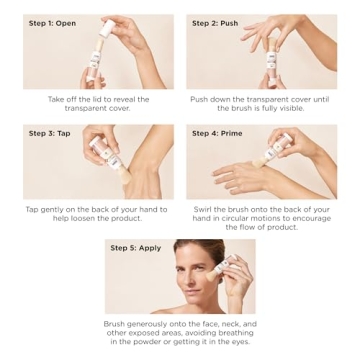 Step 1: Open

Take off the lid to reveal the transparent cover.

Step 2: Push

Push down the transparent cover until the brush is fully visible.

Step 3: Tap

Tap gently on the back of your hand to help loosen the product.

Step 4: Prime

Swirl the brush onto the back of your hand in circular motions to encourage the flow of product.

Step 5: Apply

Brush generously onto the face, neck, and other exposed areas, avoiding breathing in the powder or getting it in the eyes.