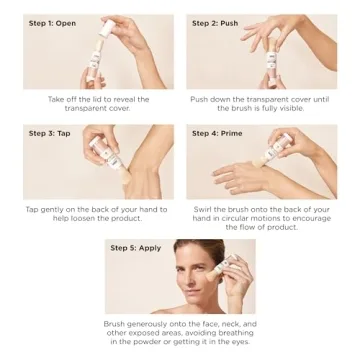 Step 1: Open

Take off the lid to reveal the transparent cover.

Step 2: Push

Push down the transparent cover until the brush is fully visible.

Step 3: Tap

Tap gently on the back of your hand to help loosen the product.

Step 4: Prime

Swirl the brush onto the back of your hand in circular motions to encourage the flow of product.

Step 5: Apply

Brush generously onto the face, neck, and other exposed areas, avoiding breathing in the powder or getting it in the eyes.