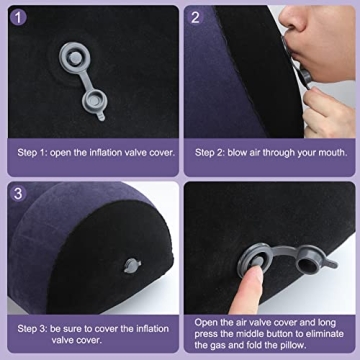 1

Step 1: open the inflation valve cover.

2

Step 2: blow air through your mouth.

3

Step 3: be sure to cover the inflation valve cover.

Open the air valve cover and long press the middle button to eliminate the gas and fold the pillow.