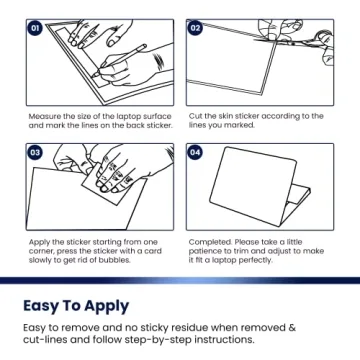 01

Measure the size of the laptop surface and mark the lines on the back sticker.

02

Cut the skin sticker according to the lines you marked.

03

Apply the sticker starting from one corner, press the sticker with a card slowly to get rid of bubbles.

04

Completed. Please take a little patience to trim and adjust to make it fit a laptop perfectly.

Easy To Apply

Easy to remove and no sticky residue when removed & cut-lines and follow step-by-step instructions.