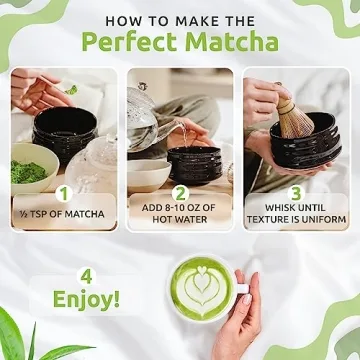 HOW TO MAKE THE
Perfect Matcha

1
½ TSP OF MATCHA

2
ADD 8-10 OZ OF HOT WATER

3
WHISK UNTIL TEXTURE IS UNIFORM

4
Enjoy!