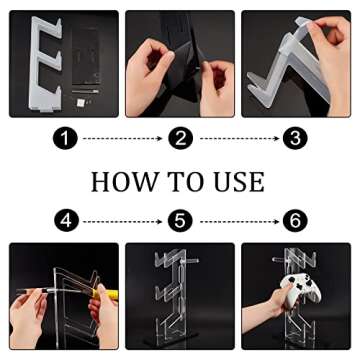 1
2
3

HOW TO USE

4
5
6