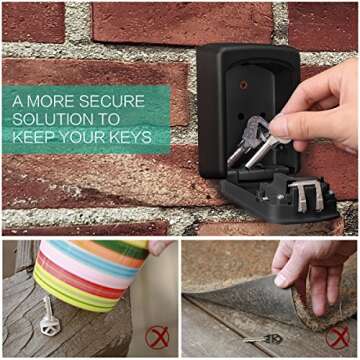 A MORE SECURE SOLUTION TO KEEP YOUR KEYS