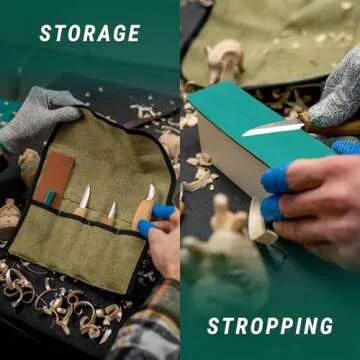 STORAGE

STROPPING